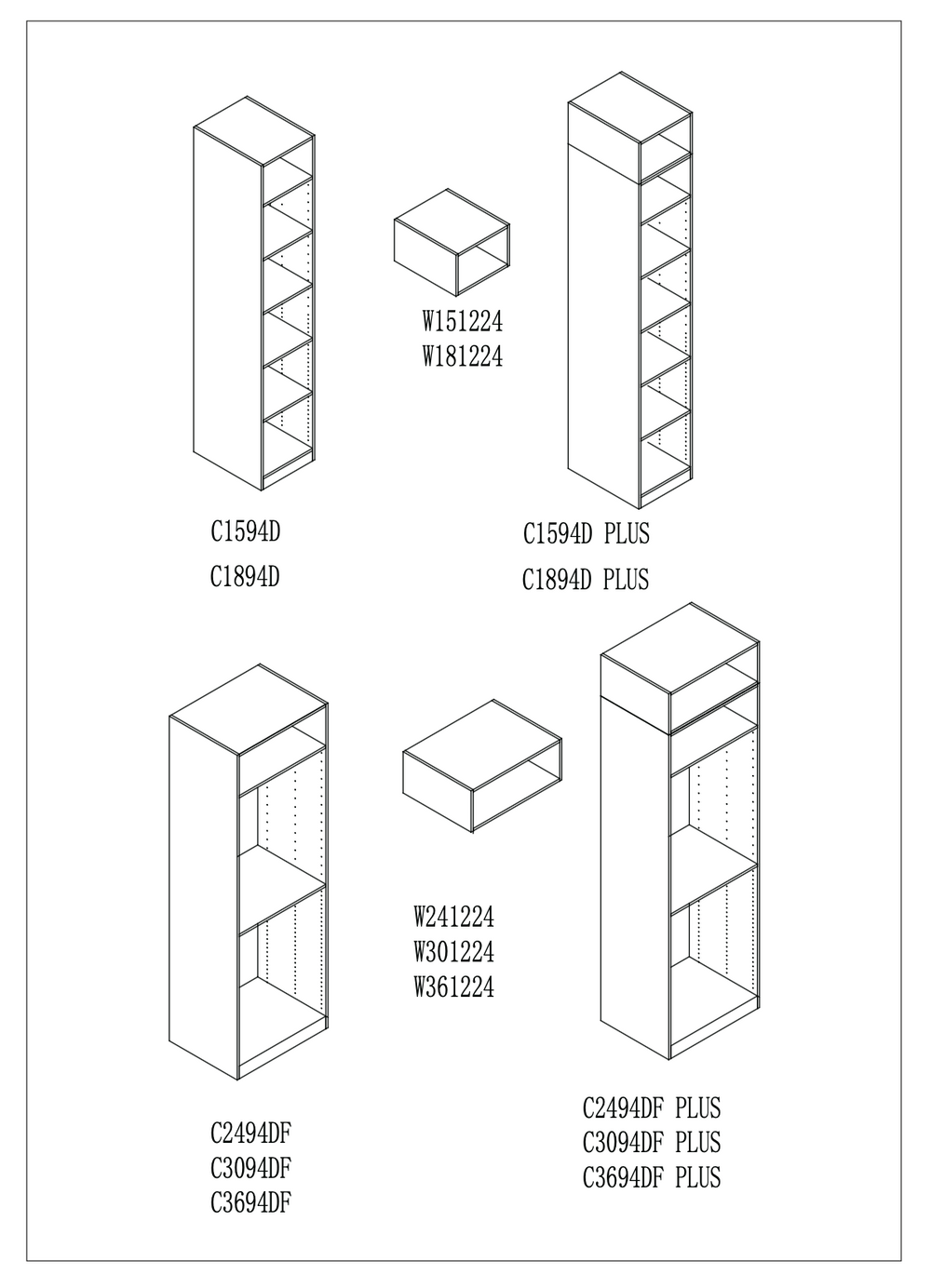 W151224
W181224

C1594D
C1894D

C1594D PLUS
C1894D PLUS

W241224
W301224
W361224

C2494DF
C3094DF
C3694DF

C2494DF PLUS
C3094DF PLUS
C3694DF PLUS