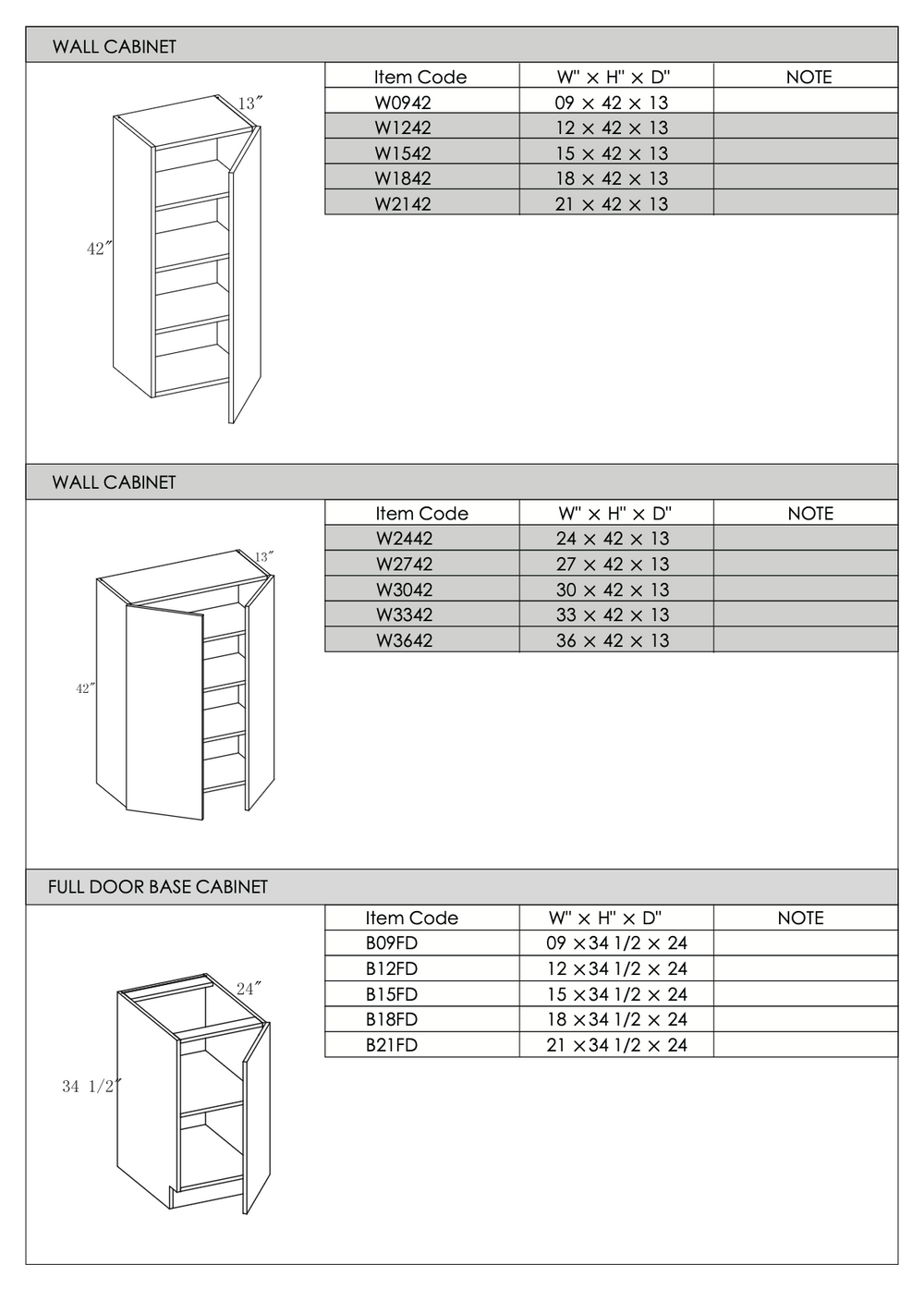 WALL CABINET

13″

42″

| Item Code | W" × H" × D" | NOTE |
|---|---|---|
| W0942 | 09 × 42 × 13 | |
| W1242 | 12 × 42 × 13 | |
| W1542 | 15 × 42 × 13 | |
| W1842 | 18 × 42 × 13 | |
| W2142 | 21 × 42 × 13 | |

WALL CABINET

13″

42″

| Item Code | W" × H" × D" | NOTE |
|---|---|---|
| W2442 | 24 × 42 × 13 | |
| W2742 | 27 × 42 × 13 | |
| W3042 | 30 × 42 × 13 | |
| W3342 | 33 × 42 × 13 | |
| W3642 | 36 × 42 × 13 | |

FULL DOOR BASE CABINET

24″

34 1/2″

| Item Code | W" × H" × D" | NOTE |
|---|---|---|
| B09FD | 09 ×34 1/2 × 24 | |
| B12FD | 12 ×34 1/2 × 24 | |
| B15FD | 15 ×34 1/2 × 24 | |
| B18FD | 18 ×34 1/2 × 24 | |
| B21FD | 21 ×34 1/2 × 24 | |